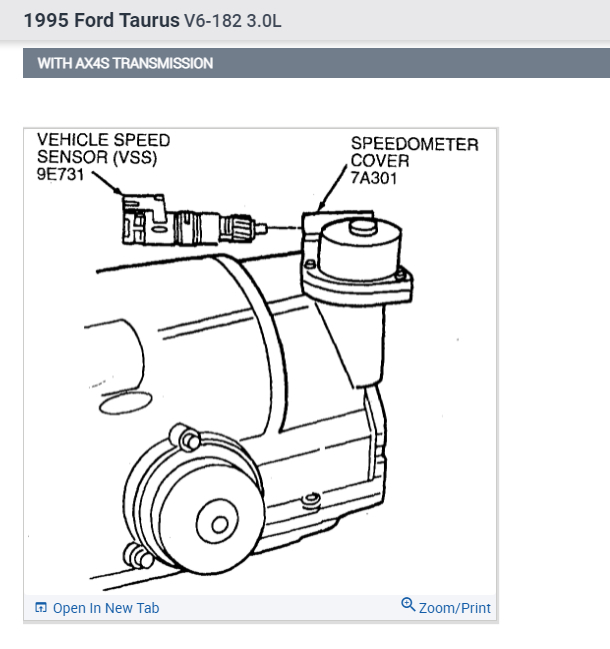 1995 Ford Taurus V6-182 3.0L

WITH AX4S TRANSMISSION

VEHICLE SPEED SENSOR (VSS) 9E731

SPEEDOMETER COVER 7A301

Open In New Tab

Zoom/Print