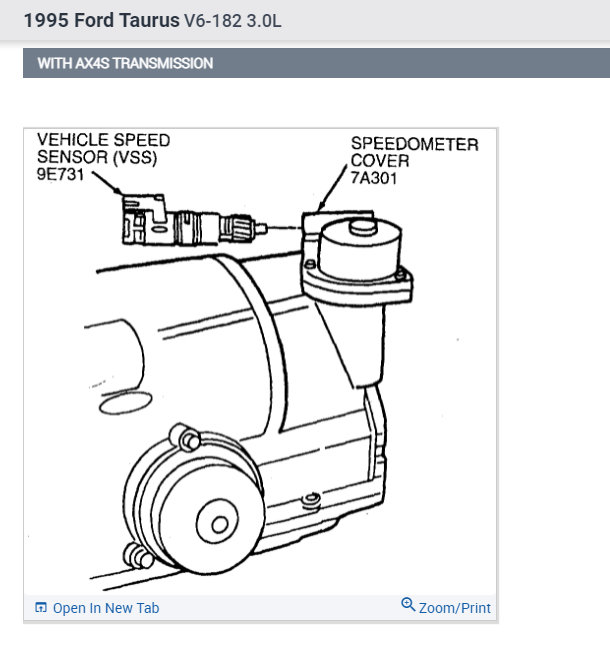 1995 Ford Taurus V6-182 3.0L

WITH AX4S TRANSMISSION

VEHICLE SPEED SENSOR (VSS) 9E731

SPEEDOMETER COVER 7A301

Open In New Tab

Zoom/Print