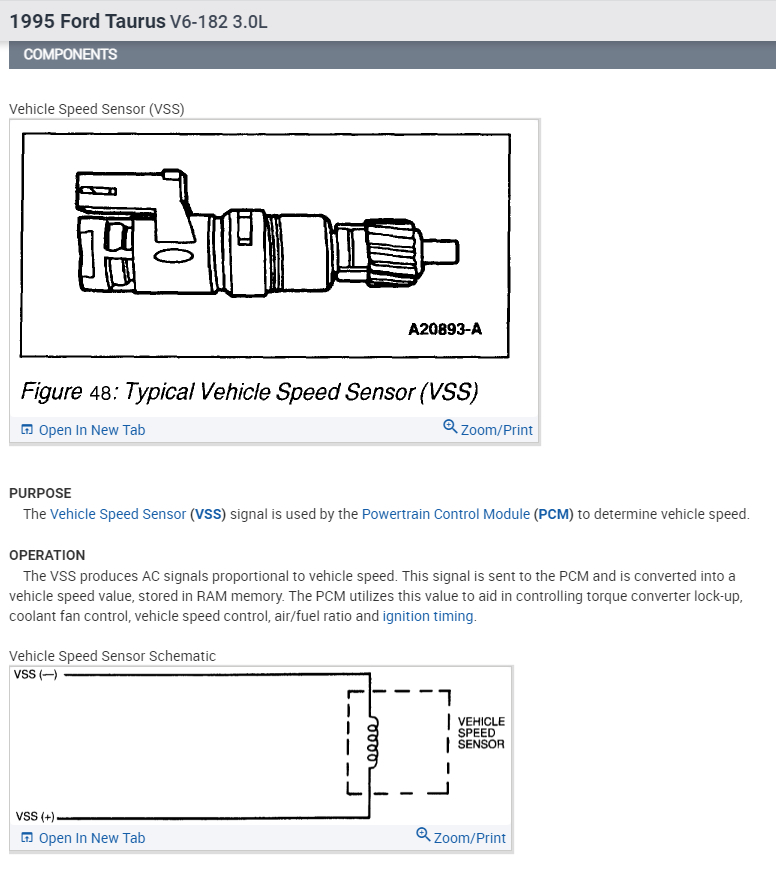 1995 Ford Taurus V6-182 3.0L

COMPONENTS

Vehicle Speed Sensor (VSS)

A20893-A

Figure 48: Typical Vehicle Speed Sensor (VSS)

Open In New Tab

Zoom/Print

PURPOSE

The Vehicle Speed Sensor (VSS) signal is used by the Powertrain Control Module (PCM) to determine vehicle speed.

OPERATION

The VSS produces AC signals proportional to vehicle speed. This signal is sent to the PCM and is converted into a vehicle speed value, stored in RAM memory. The PCM utilizes this value to aid in controlling torque converter lock-up, coolant fan control, vehicle speed control, air/fuel ratio and ignition timing.

Vehicle Speed Sensor Schematic

VSS (—)

VEHICLE SPEED SENSOR

VSS (+)

Open In New Tab

Zoom/Print