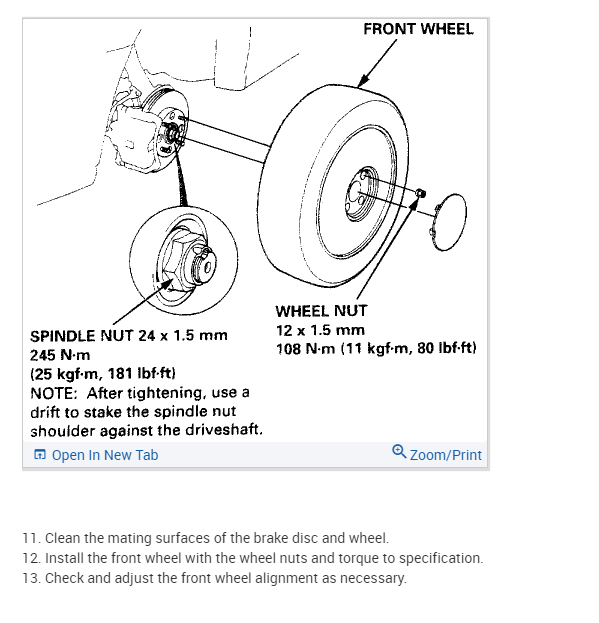 FRONT WHEEL

WHEEL NUT
12 x 1.5 mm
108 N·m (11 kgf·m, 80 lbf·ft)

SPINDLE NUT 24 x 1.5 mm
245 N·m
(25 kgf·m, 181 lbf·ft)
NOTE: After tightening, use a drift to stake the spindle nut shoulder against the driveshaft.

Open In New Tab

Zoom/Print

11. Clean the mating surfaces of the brake disc and wheel.
12. Install the front wheel with the wheel nuts and torque to specification.
13. Check and adjust the front wheel alignment as necessary.