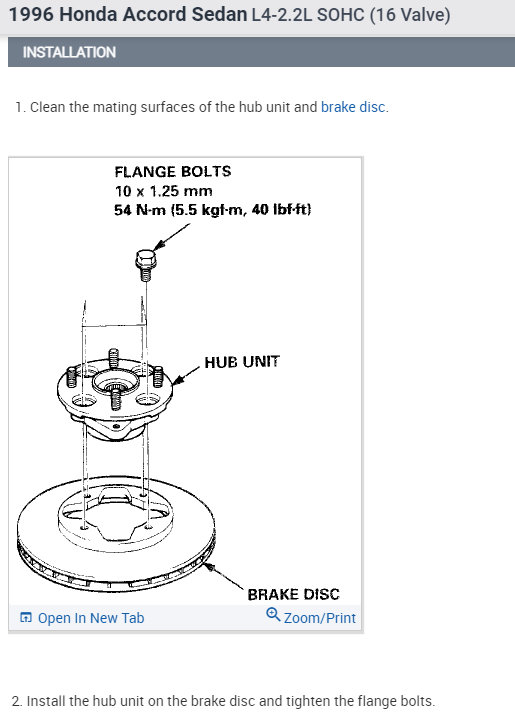 1996 Honda Accord Sedan L4-2.2L SOHC (16 Valve)

INSTALLATION

1. Clean the mating surfaces of the hub unit and brake disc.

FLANGE BOLTS
10 x 1.25 mm
54 N·m (5.5 kgf·m, 40 lbf·ft)

HUB UNIT

BRAKE DISC

Open In New Tab

Zoom/Print

2. Install the hub unit on the brake disc and tighten the flange bolts.