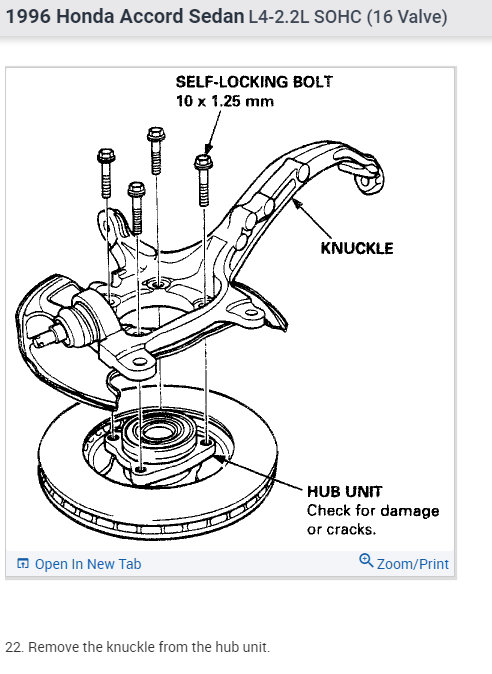 1996 Honda Accord Sedan L4-2.2L SOHC (16 Valve)

SELF-LOCKING BOLT
10 x 1.25 mm

KNUCKLE

HUB UNIT
Check for damage or cracks.

Open In New Tab

Zoom/Print

22. Remove the knuckle from the hub unit.