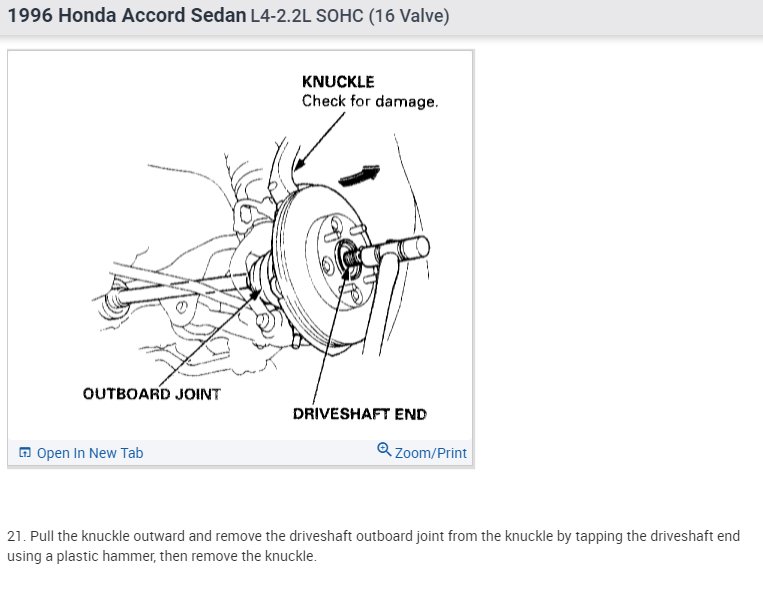 1996 Honda Accord Sedan L4-2.2L SOHC (16 Valve)

KNUCKLE
Check for damage.

OUTBOARD JOINT

DRIVESHAFT END

Open In New Tab

Zoom/Print

21. Pull the knuckle outward and remove the driveshaft outboard joint from the knuckle by tapping the driveshaft end using a plastic hammer, then remove the knuckle.