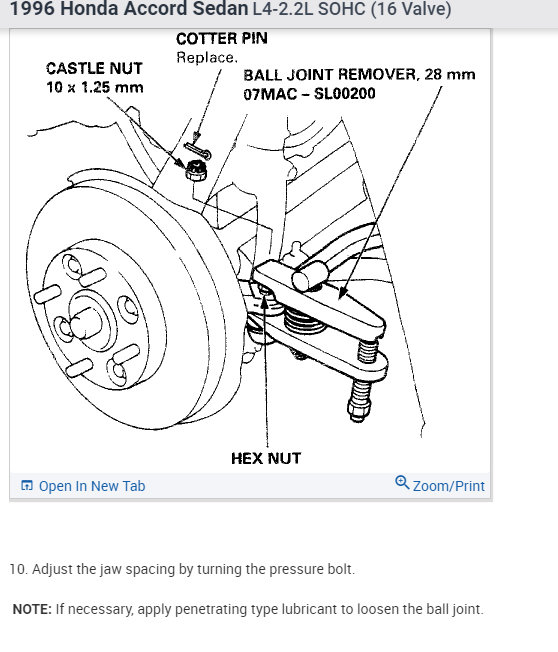 1996 Honda Accord Sedan L4-2.2L SOHC (16 Valve)

COTTER PIN
Replace.

CASTLE NUT
10 x 1.25 mm

BALL JOINT REMOVER, 28 mm
07MAC – SL00200

HEX NUT

Open In New Tab

Zoom/Print

10. Adjust the jaw spacing by turning the pressure bolt.

NOTE: If necessary, apply penetrating type lubricant to loosen the ball joint.