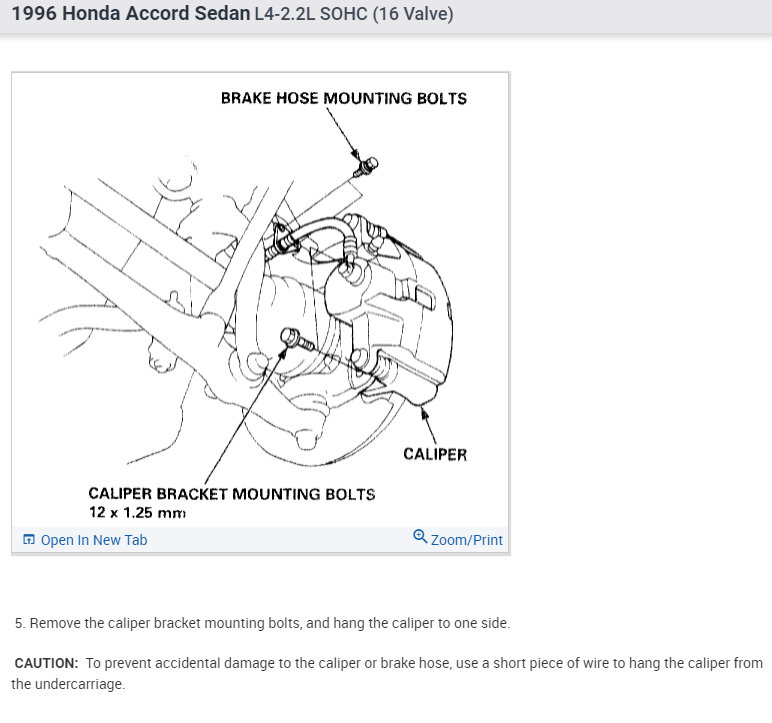 1996 Honda Accord Sedan L4-2.2L SOHC (16 Valve)

BRAKE HOSE MOUNTING BOLTS

CALIPER

CALIPER BRACKET MOUNTING BOLTS
12 x 1.25 mm

Open In New Tab

Zoom/Print

5. Remove the caliper bracket mounting bolts, and hang the caliper to one side.

CAUTION: To prevent accidental damage to the caliper or brake hose, use a short piece of wire to hang the caliper from the undercarriage.