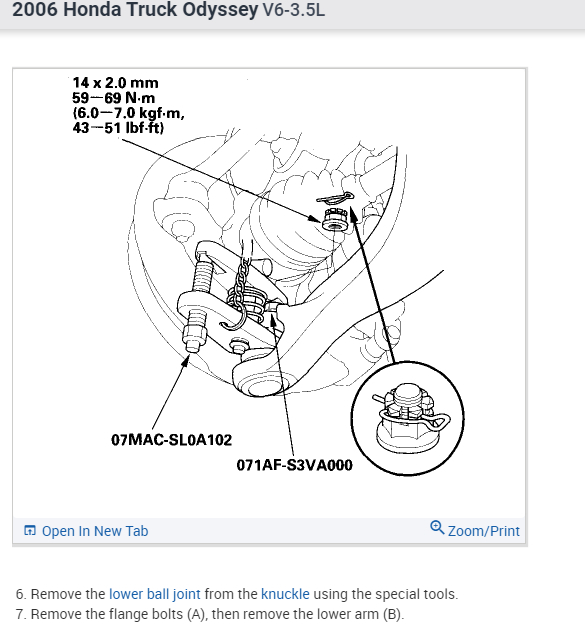 2006 Honda Truck Odyssey V6-3.5L

14 x 2.0 mm
59—69 N·m
(6.0—7.0 kgf·m,
43—51 lbf·ft)

07MAC-SL0A102

071AF-S3VA000

Open In New Tab

Zoom/Print

6. Remove the lower ball joint from the knuckle using the special tools.
7. Remove the flange bolts (A), then remove the lower arm (B).