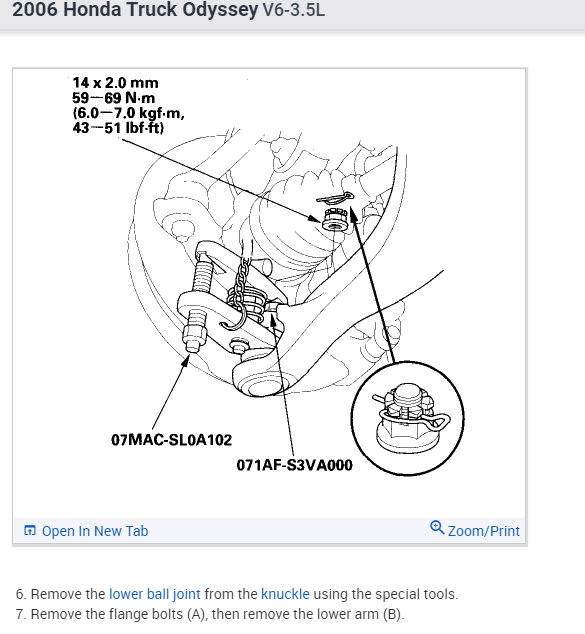 2006 Honda Truck Odyssey V6-3.5L

14 x 2.0 mm
59—69 N·m
(6.0—7.0 kgf·m,
43—51 lbf·ft)

07MAC-SL0A102

071AF-S3VA000

Open In New Tab

Zoom/Print

6. Remove the lower ball joint from the knuckle using the special tools.

7. Remove the flange bolts (A), then remove the lower arm (B).