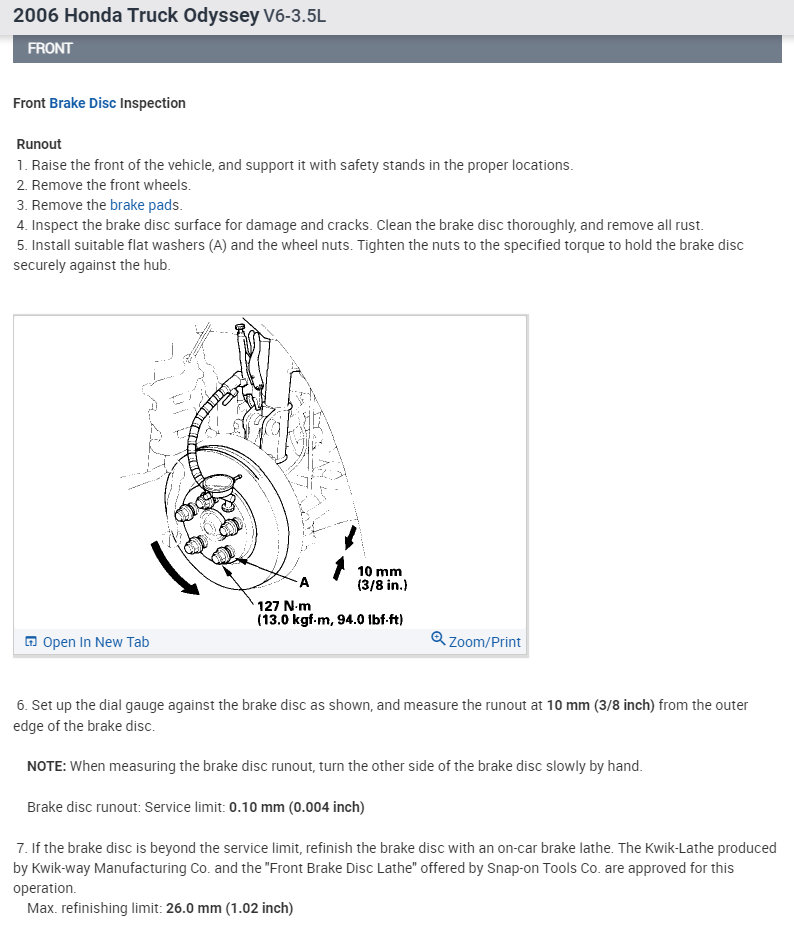 2006 Honda Truck Odyssey V6-3.5L

FRONT

Front Brake Disc Inspection

Runout
1. Raise the front of the vehicle, and support it with safety stands in the proper locations.
2. Remove the front wheels.
3. Remove the brake pads.
4. Inspect the brake disc surface for damage and cracks. Clean the brake disc thoroughly, and remove all rust.
5. Install suitable flat washers (A) and the wheel nuts. Tighten the nuts to the specified torque to hold the brake disc securely against the hub.

A
10 mm
(3/8 in.)
127 N·m
(13.0 kgf·m, 94.0 lbf·ft)

Open In New Tab
Zoom/Print

6. Set up the dial gauge against the brake disc as shown, and measure the runout at 10 mm (3/8 inch) from the outer edge of the brake disc.

NOTE: When measuring the brake disc runout, turn the other side of the brake disc slowly by hand.

Brake disc runout: Service limit: 0.10 mm (0.004 inch)

7. If the brake disc is beyond the service limit, refinish the brake disc with an on-car brake lathe. The Kwik-Lathe produced by Kwik-way Manufacturing Co. and the "Front Brake Disc Lathe" offered by Snap-on Tools Co. are approved for this operation.
Max. refinishing limit: 26.0 mm (1.02 inch)