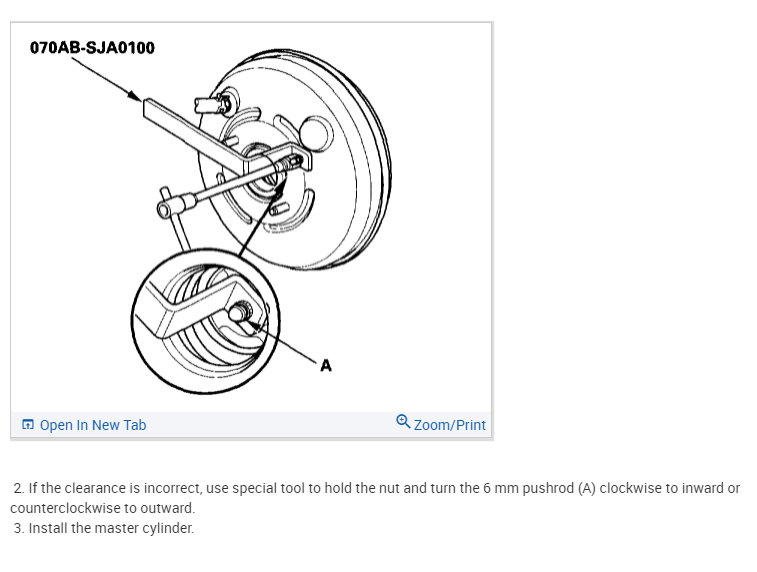 070AB-SJA0100

A

Open In New Tab

Zoom/Print

2. If the clearance is incorrect, use special tool to hold the nut and turn the 6 mm pushrod (A) clockwise to inward or counterclockwise to outward.

3. Install the master cylinder.