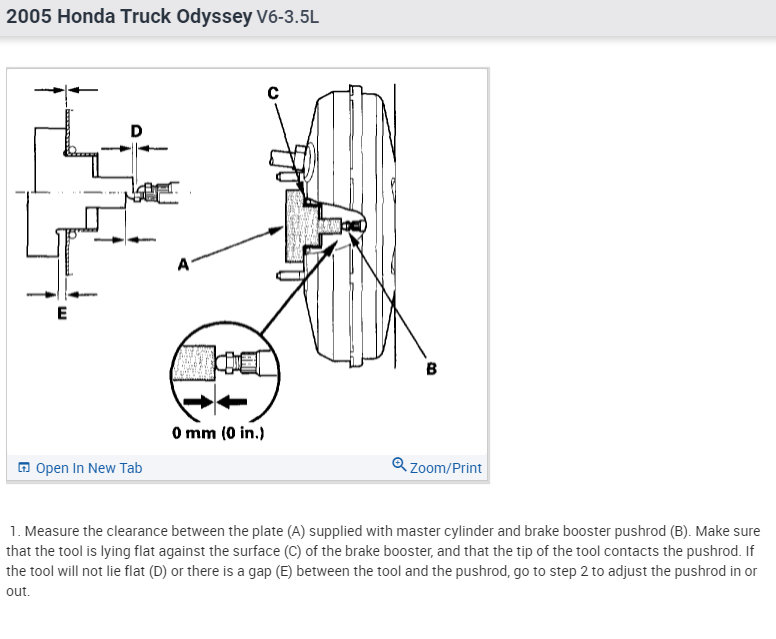 2005 Honda Truck Odyssey V6-3.5L

D

C

A

E

B

0 mm (0 in.)

Open In New Tab

Zoom/Print

1. Measure the clearance between the plate (A) supplied with master cylinder and brake booster pushrod (B). Make sure that the tool is lying flat against the surface (C) of the brake booster, and that the tip of the tool contacts the pushrod. If the tool will not lie flat (D) or there is a gap (E) between the tool and the pushrod, go to step 2 to adjust the pushrod in or out.