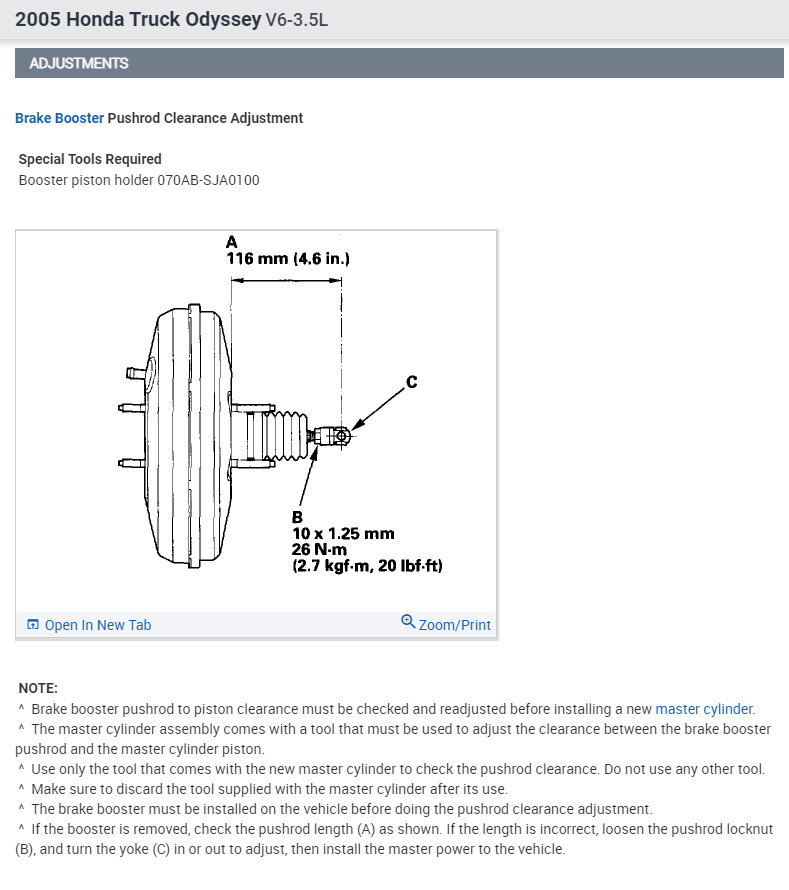 2005 Honda Truck Odyssey V6-3.5L

ADJUSTMENTS

Brake Booster Pushrod Clearance Adjustment

Special Tools Required
Booster piston holder 070AB-SJA0100

A
116 mm (4.6 in.)

C

B
10 x 1.25 mm
26 N·m
(2.7 kgf·m, 20 lbf·ft)

Open In New Tab
Zoom/Print

NOTE:
^ Brake booster pushrod to piston clearance must be checked and readjusted before installing a new master cylinder.
^ The master cylinder assembly comes with a tool that must be used to adjust the clearance between the brake booster pushrod and the master cylinder piston.
^ Use only the tool that comes with the new master cylinder to check the pushrod clearance. Do not use any other tool.
^ Make sure to discard the tool supplied with the master cylinder after its use.
^ The brake booster must be installed on the vehicle before doing the pushrod clearance adjustment.
^ If the booster is removed, check the pushrod length (A) as shown. If the length is incorrect, loosen the pushrod locknut (B), and turn the yoke (C) in or out to adjust, then install the master power to the vehicle.