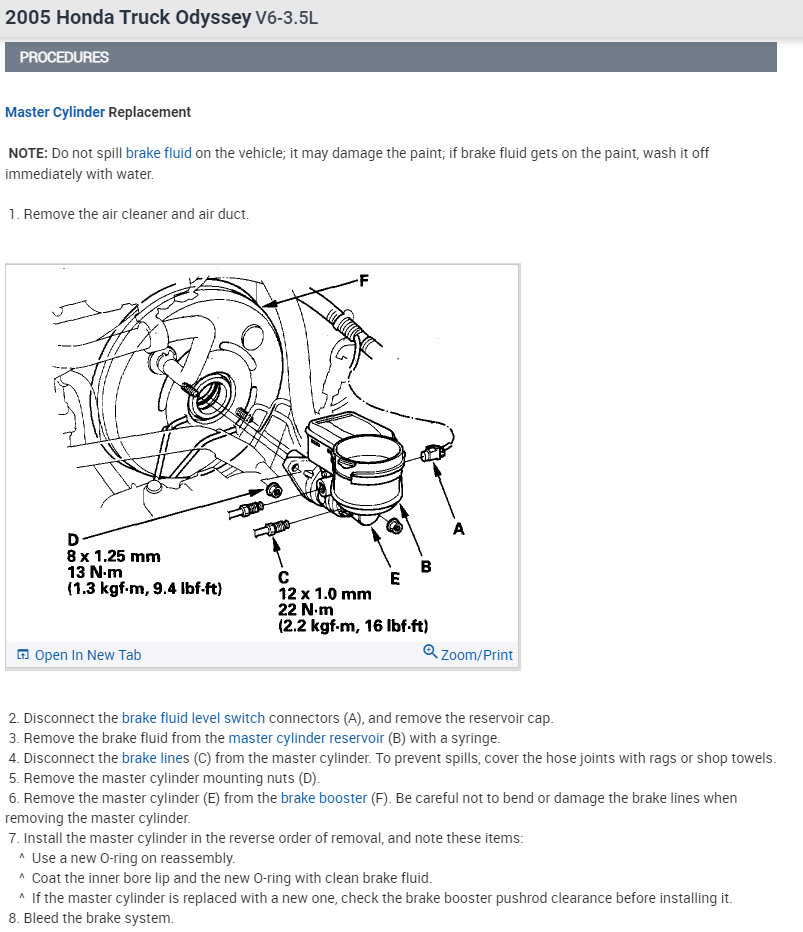 2005 Honda Truck Odyssey V6-3.5L

PROCEDURES

Master Cylinder Replacement

NOTE: Do not spill brake fluid on the vehicle; it may damage the paint; if brake fluid gets on the paint, wash it off immediately with water.

1. Remove the air cleaner and air duct.

F

A

B

E

D
8 x 1.25 mm
13 N·m
(1.3 kgf·m, 9.4 lbf·ft)

C
12 x 1.0 mm
22 N·m
(2.2 kgf·m, 16 lbf·ft)

Open In New Tab

Zoom/Print

2. Disconnect the brake fluid level switch connectors (A), and remove the reservoir cap.
3. Remove the brake fluid from the master cylinder reservoir (B) with a syringe.
4. Disconnect the brake lines (C) from the master cylinder. To prevent spills, cover the hose joints with rags or shop towels.
5. Remove the master cylinder mounting nuts (D).
6. Remove the master cylinder (E) from the brake booster (F). Be careful not to bend or damage the brake lines when removing the master cylinder.
7. Install the master cylinder in the reverse order of removal, and note these items:
^ Use a new O-ring on reassembly.
^ Coat the inner bore lip and the new O-ring with clean brake fluid.
^ If the master cylinder is replaced with a new one, check the brake booster pushrod clearance before installing it.
8. Bleed the brake system.