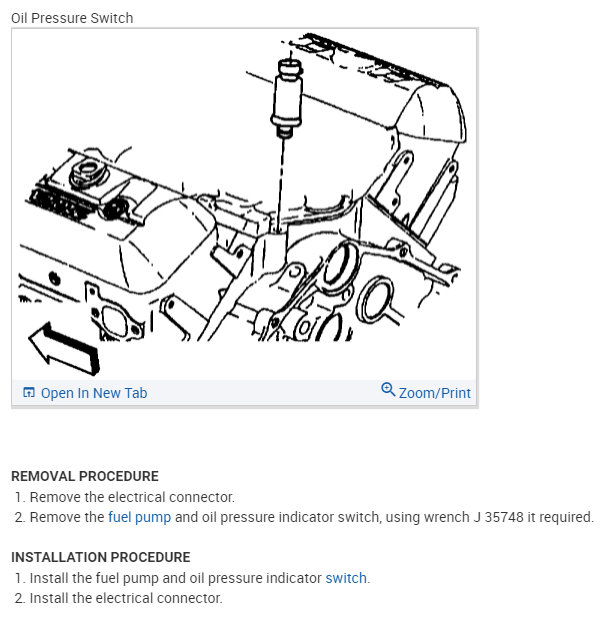 Oil Pressure Switch

Open In New Tab

Zoom/Print

REMOVAL PROCEDURE

1. Remove the electrical connector.
2. Remove the fuel pump and oil pressure indicator switch, using wrench J 35748 it required.

INSTALLATION PROCEDURE

1. Install the fuel pump and oil pressure indicator switch.
2. Install the electrical connector.