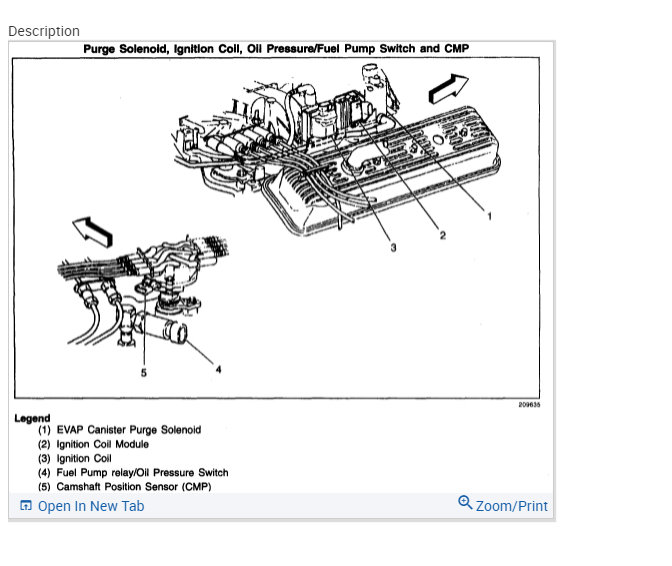 Description

Purge Solenoid, Ignition Coil, Oil Pressure/Fuel Pump Switch and CMP

1

2

3

5

4

209635

Legend
(1) EVAP Canister Purge Solenoid
(2) Ignition Coil Module
(3) Ignition Coil
(4) Fuel Pump relay/Oil Pressure Switch
(5) Camshaft Position Sensor (CMP)

Open In New Tab

Zoom/Print