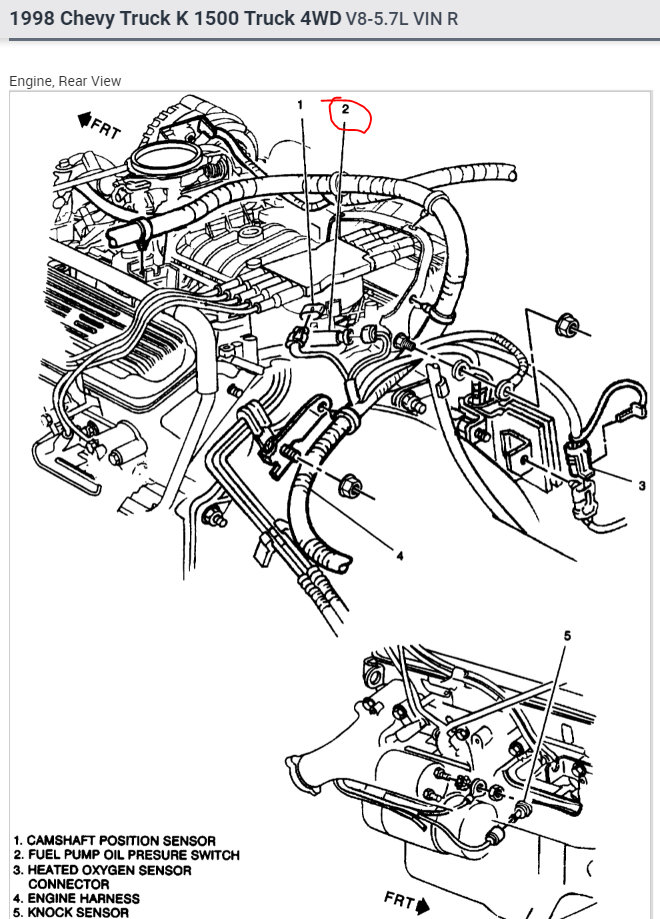 1998 Chevy Truck K 1500 Truck 4WD V8-5.7L VIN R

Engine, Rear View

FRT

1

2

3

4

5

FRT

1. CAMSHAFT POSITION SENSOR
2. FUEL PUMP OIL PRESURE SWITCH
3. HEATED OXYGEN SENSOR CONNECTOR
4. ENGINE HARNESS
5. KNOCK SENSOR