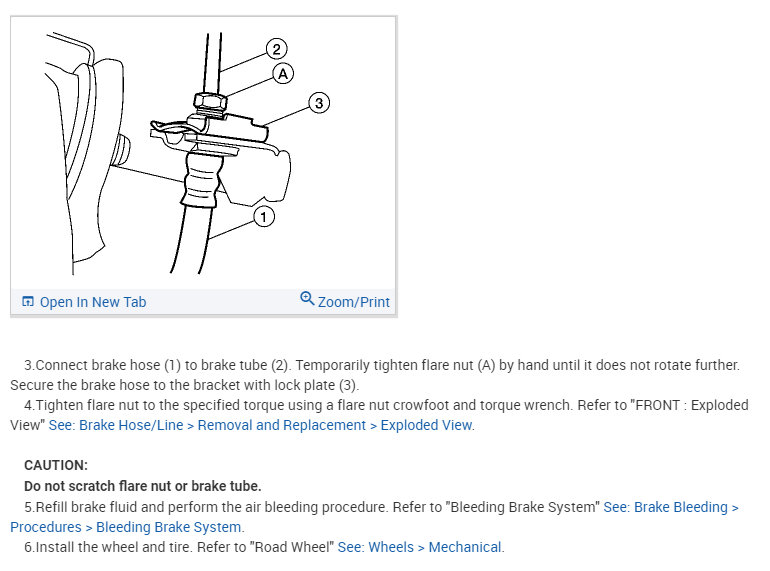 2
A
3
1

Open In New Tab
Zoom/Print

3.Connect brake hose (1) to brake tube (2). Temporarily tighten flare nut (A) by hand until it does not rotate further. Secure the brake hose to the bracket with lock plate (3).
4.Tighten flare nut to the specified torque using a flare nut crowfoot and torque wrench. Refer to "FRONT : Exploded View" See: Brake Hose/Line > Removal and Replacement > Exploded View.

CAUTION:
Do not scratch flare nut or brake tube.
5.Refill brake fluid and perform the air bleeding procedure. Refer to "Bleeding Brake System" See: Brake Bleeding > Procedures > Bleeding Brake System.
6.Install the wheel and tire. Refer to "Road Wheel" See: Wheels > Mechanical.