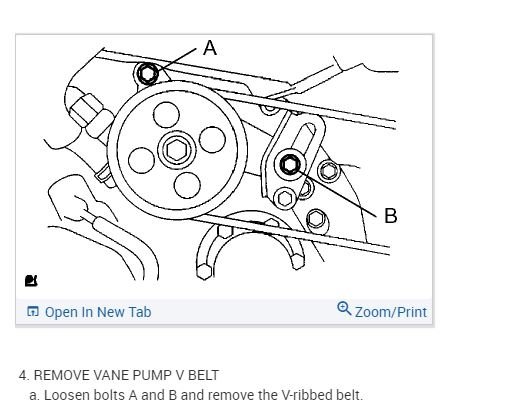 A

B

Open In New Tab

Zoom/Print

4. REMOVE VANE PUMP V BELT

a. Loosen bolts A and B and remove the V-ribbed belt.