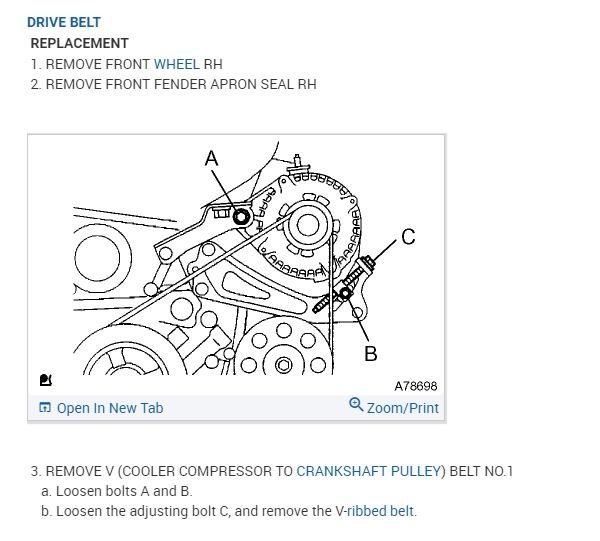 DRIVE BELT
REPLACEMENT
1. REMOVE FRONT WHEEL RH
2. REMOVE FRONT FENDER APRON SEAL RH

A
C
B
A78698
Open In New Tab
Zoom/Print

3. REMOVE V (COOLER COMPRESSOR TO CRANKSHAFT PULLEY) BELT NO.1
a. Loosen bolts A and B.
b. Loosen the adjusting bolt C, and remove the V-ribbed belt.