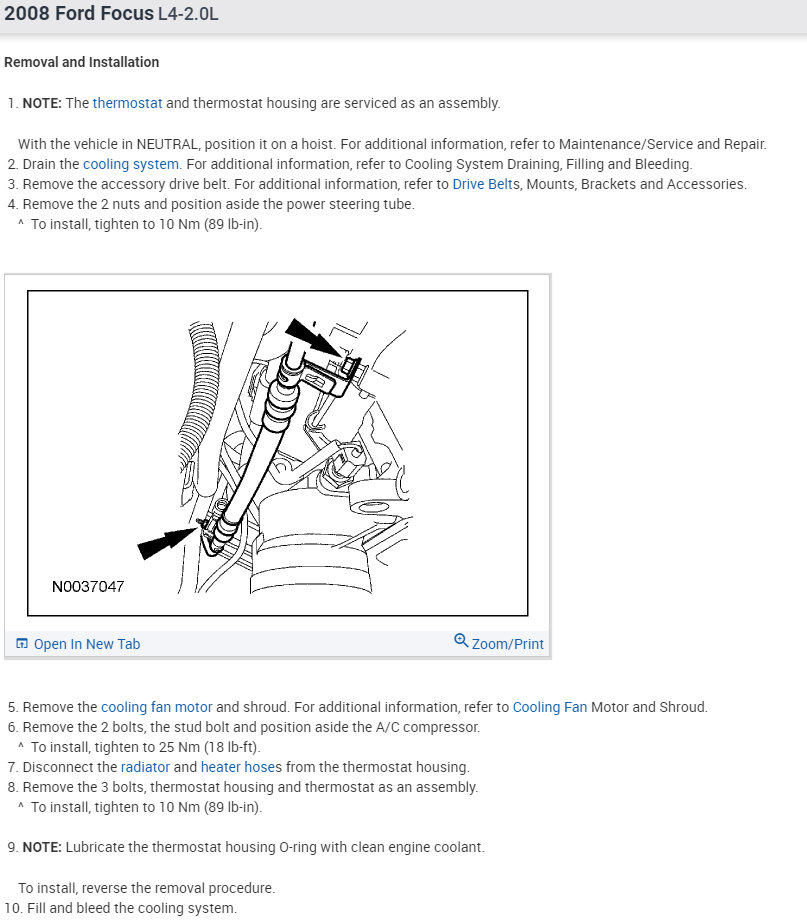 2008 Ford Focus L4-2.0L

Removal and Installation

1. NOTE: The thermostat and thermostat housing are serviced as an assembly.

With the vehicle in NEUTRAL, position it on a hoist. For additional information, refer to Maintenance/Service and Repair.
2. Drain the cooling system. For additional information, refer to Cooling System Draining, Filling and Bleeding.
3. Remove the accessory drive belt. For additional information, refer to Drive Belts, Mounts, Brackets and Accessories.
4. Remove the 2 nuts and position aside the power steering tube.
^ To install, tighten to 10 Nm (89 lb-in).

N0037047

Open In New Tab
Zoom/Print

5. Remove the cooling fan motor and shroud. For additional information, refer to Cooling Fan Motor and Shroud.
6. Remove the 2 bolts, the stud bolt and position aside the A/C compressor.
^ To install, tighten to 25 Nm (18 lb-ft).
7. Disconnect the radiator and heater hoses from the thermostat housing.
8. Remove the 3 bolts, thermostat housing and thermostat as an assembly.
^ To install, tighten to 10 Nm (89 lb-in).

9. NOTE: Lubricate the thermostat housing O-ring with clean engine coolant.

To install, reverse the removal procedure.
10. Fill and bleed the cooling system.