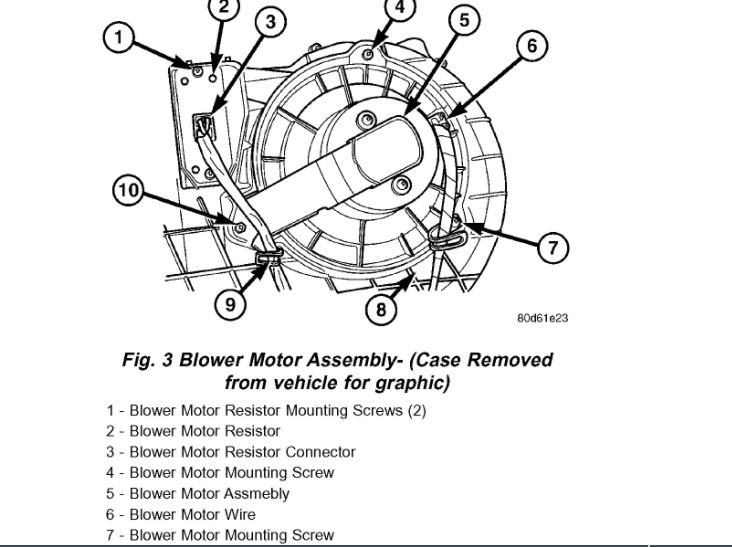 1
2
3
4
5
6
10
7
9
8
80d61e23

Fig. 3 Blower Motor Assembly- (Case Removed from vehicle for graphic)

1 - Blower Motor Resistor Mounting Screws (2)
2 - Blower Motor Resistor
3 - Blower Motor Resistor Connector
4 - Blower Motor Mounting Screw
5 - Blower Motor Assmebly
6 - Blower Motor Wire
7 - Blower Motor Mounting Screw