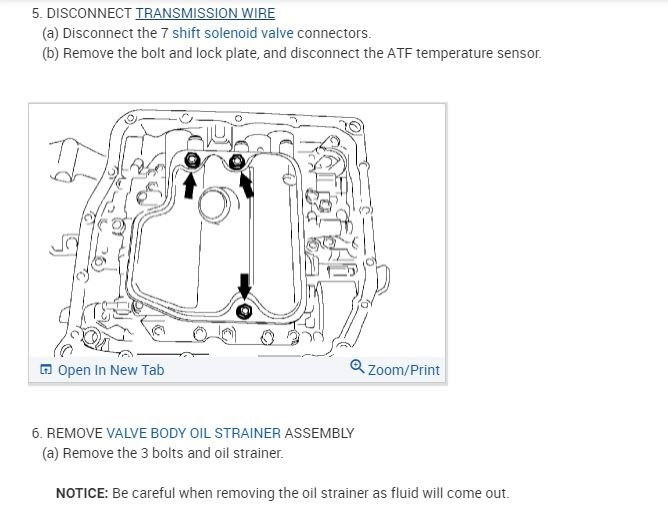 5. DISCONNECT TRANSMISSION WIRE

(a) Disconnect the 7 shift solenoid valve connectors.

(b) Remove the bolt and lock plate, and disconnect the ATF temperature sensor.

Open In New Tab

Zoom/Print

6. REMOVE VALVE BODY OIL STRAINER ASSEMBLY

(a) Remove the 3 bolts and oil strainer.

NOTICE: Be careful when removing the oil strainer as fluid will come out.