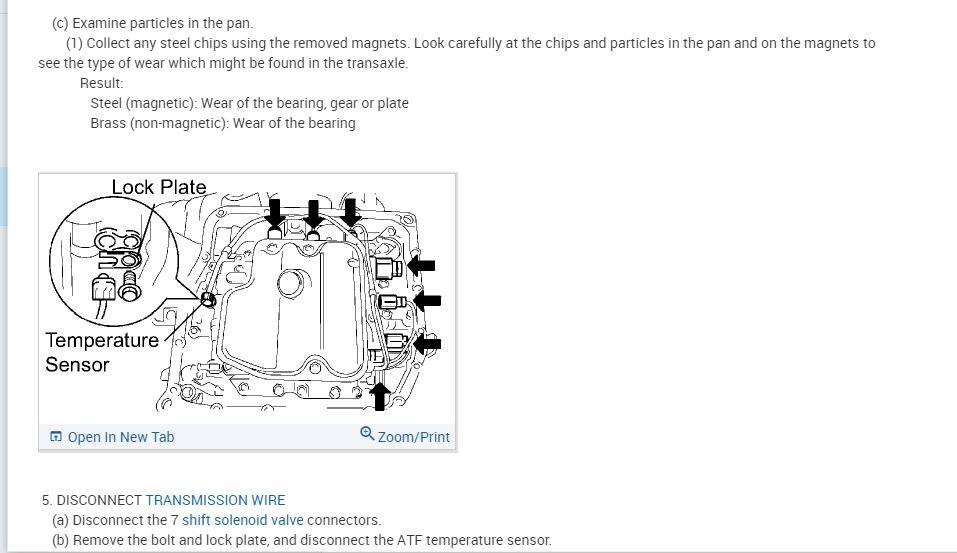 (c) Examine particles in the pan.

(1) Collect any steel chips using the removed magnets. Look carefully at the chips and particles in the pan and on the magnets to see the type of wear which might be found in the transaxle.

Result:

Steel (magnetic): Wear of the bearing, gear or plate

Brass (non-magnetic): Wear of the bearing

Lock Plate

Temperature Sensor

Open In New Tab

Zoom/Print

5. DISCONNECT TRANSMISSION WIRE

(a) Disconnect the 7 shift solenoid valve connectors.

(b) Remove the bolt and lock plate, and disconnect the ATF temperature sensor.