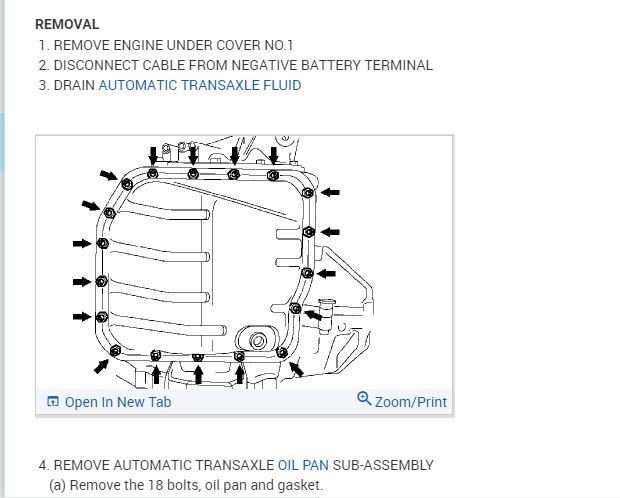 REMOVAL

1. REMOVE ENGINE UNDER COVER NO.1
2. DISCONNECT CABLE FROM NEGATIVE BATTERY TERMINAL
3. DRAIN AUTOMATIC TRANSAXLE FLUID

Open In New Tab

Zoom/Print

4. REMOVE AUTOMATIC TRANSAXLE OIL PAN SUB-ASSEMBLY

(a) Remove the 18 bolts, oil pan and gasket.