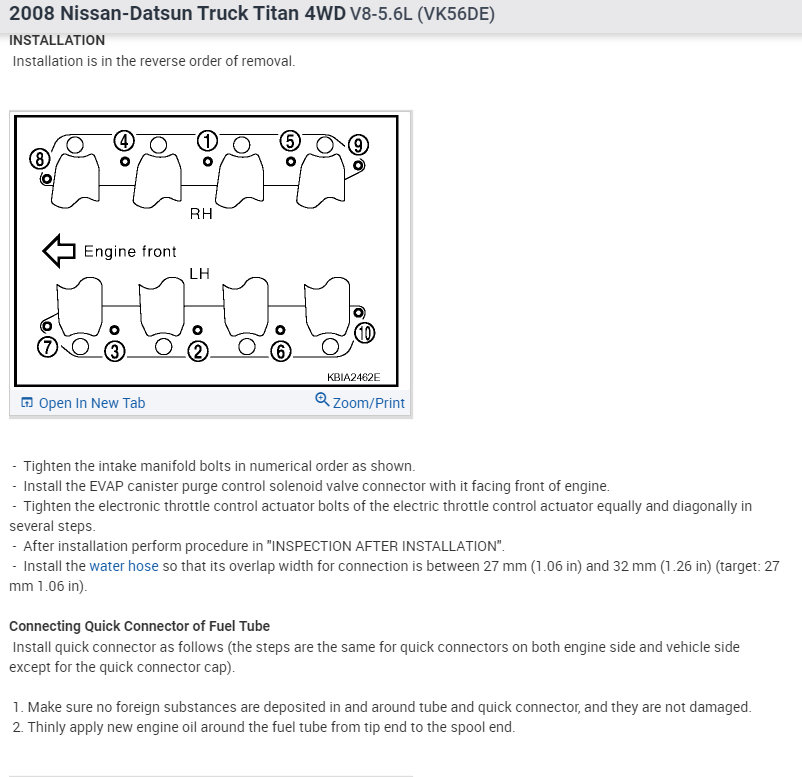 2008 Nissan-Datsun Truck Titan 4WD V8-5.6L (VK56DE)

INSTALLATION

Installation is in the reverse order of removal.

8 4 1 5 9

RH

Engine front

LH

7 3 2 6 10

KBIA2462E

Open In New Tab Zoom/Print

- Tighten the intake manifold bolts in numerical order as shown.
- Install the EVAP canister purge control solenoid valve connector with it facing front of engine.
- Tighten the electronic throttle control actuator bolts of the electric throttle control actuator equally and diagonally in several steps.
- After installation perform procedure in "INSPECTION AFTER INSTALLATION".
- Install the water hose so that its overlap width for connection is between 27 mm (1.06 in) and 32 mm (1.26 in) (target: 27 mm 1.06 in).

Connecting Quick Connector of Fuel Tube

Install quick connector as follows (the steps are the same for quick connectors on both engine side and vehicle side except for the quick connector cap).

1. Make sure no foreign substances are deposited in and around tube and quick connector, and they are not damaged.
2. Thinly apply new engine oil around the fuel tube from tip end to the spool end.