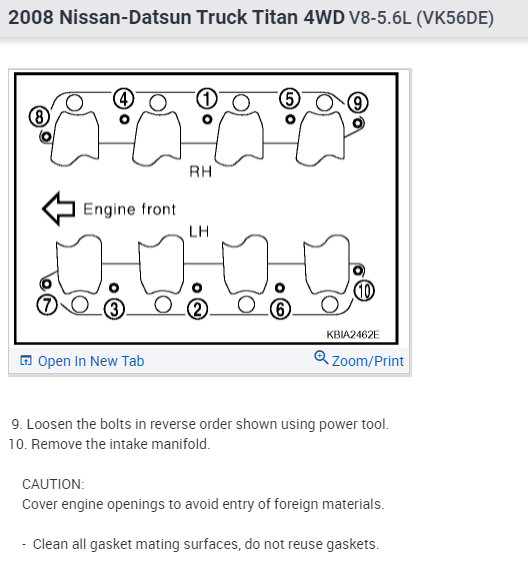 2008 Nissan-Datsun Truck Titan 4WD V8-5.6L (VK56DE)

8 4 1 5 9

RH

Engine front

LH

7 3 2 6 10

KBIA2462E

Open In New Tab Zoom/Print

9. Loosen the bolts in reverse order shown using power tool.
10. Remove the intake manifold.

CAUTION:
Cover engine openings to avoid entry of foreign materials.

- Clean all gasket mating surfaces, do not reuse gaskets.