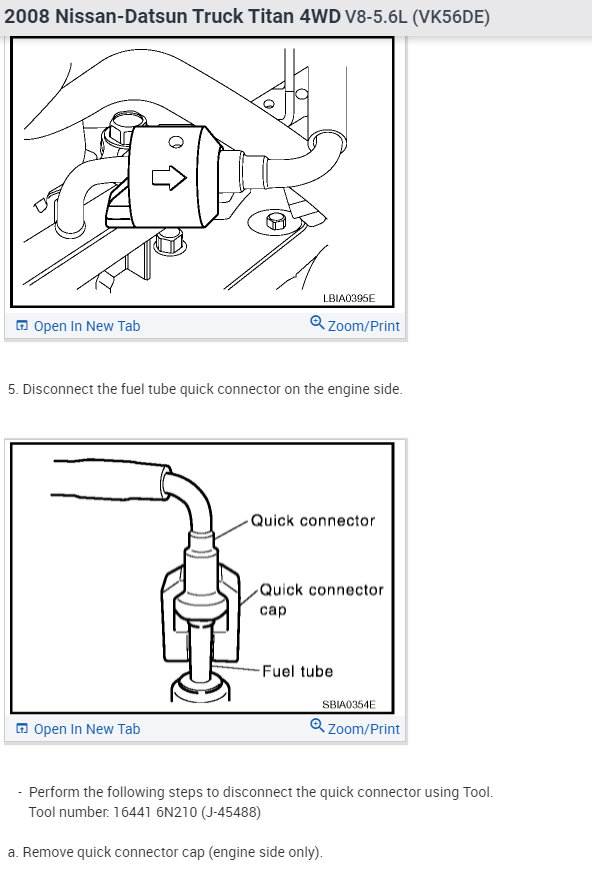 2008 Nissan-Datsun Truck Titan 4WD V8-5.6L (VK56DE)

LBIA0395E

Open In New Tab

Zoom/Print

5. Disconnect the fuel tube quick connector on the engine side.

Quick connector

Quick connector cap

Fuel tube

SBIA0354E

Open In New Tab

Zoom/Print

- Perform the following steps to disconnect the quick connector using Tool. Tool number: 16441 6N210 (J-45488)

a. Remove quick connector cap (engine side only).