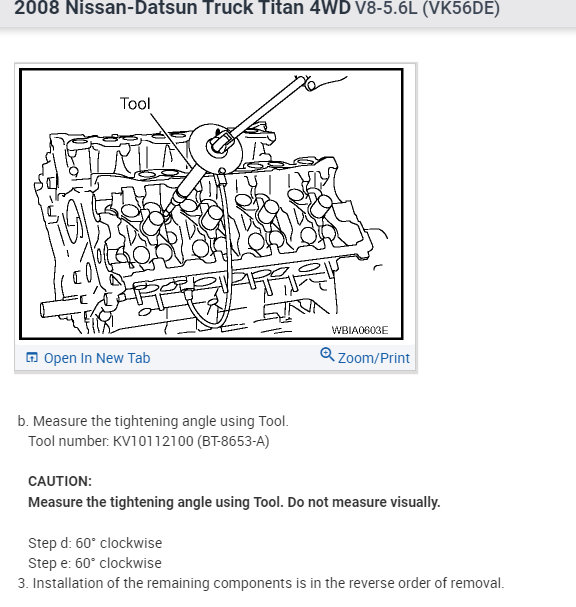 2008 Nissan-Datsun Truck Titan 4WD V8-5.6L (VK56DE)

Tool

WBIA0603E

Open In New Tab

Zoom/Print

b. Measure the tightening angle using Tool.
Tool number: KV10112100 (BT-8653-A)

CAUTION:
Measure the tightening angle using Tool. Do not measure visually.

Step d: 60° clockwise
Step e: 60° clockwise
3. Installation of the remaining components is in the reverse order of removal.