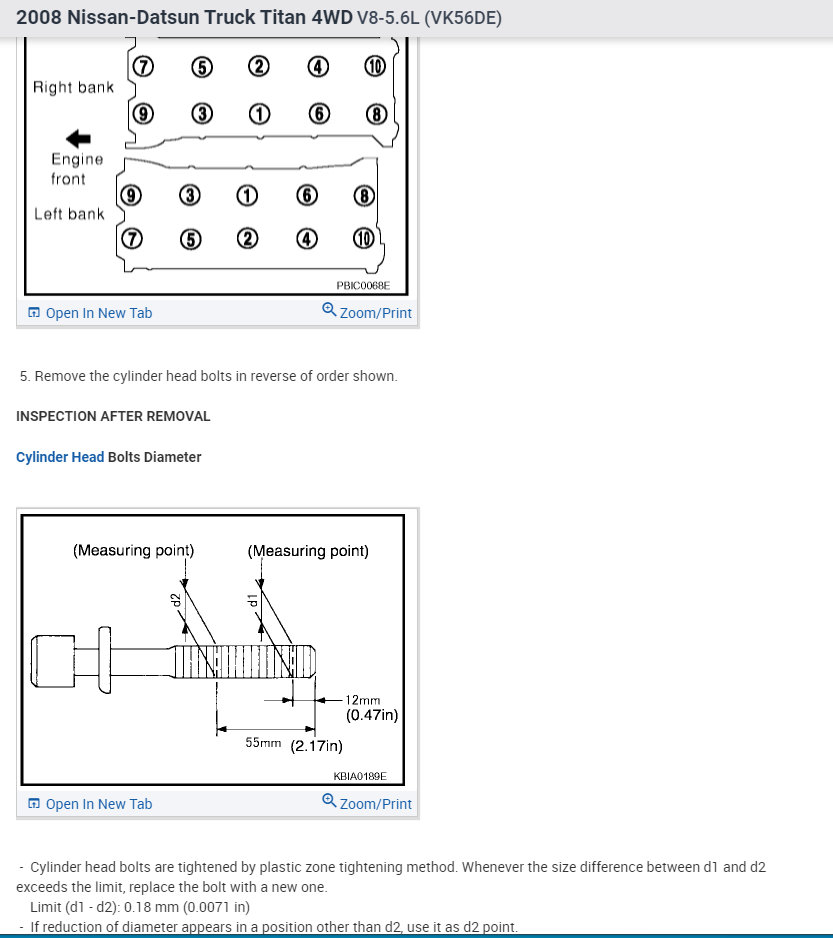 2008 Nissan-Datsun Truck Titan 4WD V8-5.6L (VK56DE)

Right bank
⑦ ⑤ ② ④ ⑩
⑨ ③ ① ⑥ ⑧

Engine front

Left bank
⑨ ③ ① ⑥ ⑧
⑦ ⑤ ② ④ ⑩

PBIC0068E

Open In New Tab
Zoom/Print

5. Remove the cylinder head bolts in reverse of order shown.

INSPECTION AFTER REMOVAL

Cylinder Head Bolts Diameter

(Measuring point)
(Measuring point)
d2
d1
12mm (0.47in)
55mm (2.17in)
KBIA0189E

Open In New Tab
Zoom/Print

- Cylinder head bolts are tightened by plastic zone tightening method. Whenever the size difference between d1 and d2 exceeds the limit, replace the bolt with a new one.
Limit (d1 - d2): 0.18 mm (0.0071 in)
- If reduction of diameter appears in a position other than d2, use it as d2 point.