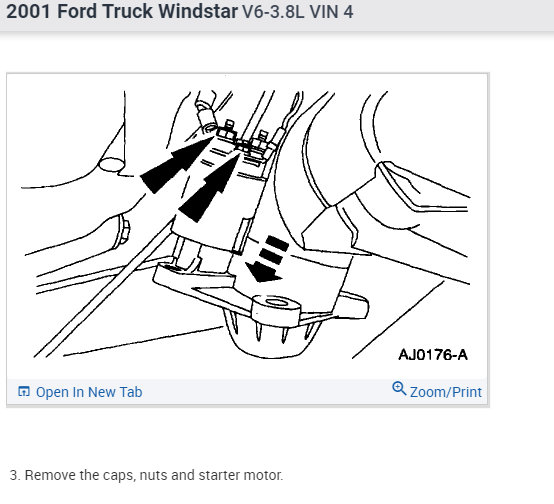 2001 Ford Truck Windstar V6-3.8L VIN 4

AJ0176-A

Open In New Tab

Zoom/Print

3. Remove the caps, nuts and starter motor.