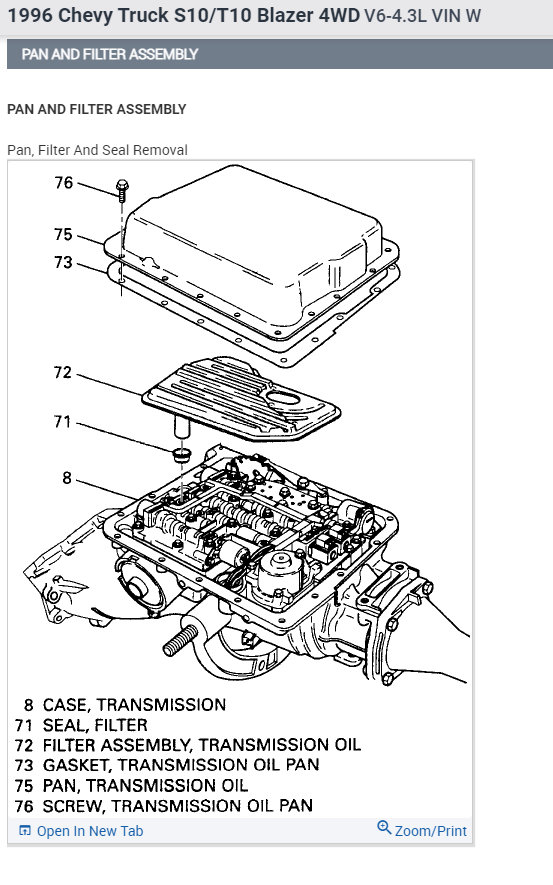 1996 Chevy Truck S10/T10 Blazer 4WD V6-4.3L VIN W

PAN AND FILTER ASSEMBLY

PAN AND FILTER ASSEMBLY

Pan, Filter And Seal Removal

76
75
73
72
71
8

8 CASE, TRANSMISSION
71 SEAL, FILTER
72 FILTER ASSEMBLY, TRANSMISSION OIL
73 GASKET, TRANSMISSION OIL PAN
75 PAN, TRANSMISSION OIL
76 SCREW, TRANSMISSION OIL PAN

Open In New Tab
Zoom/Print