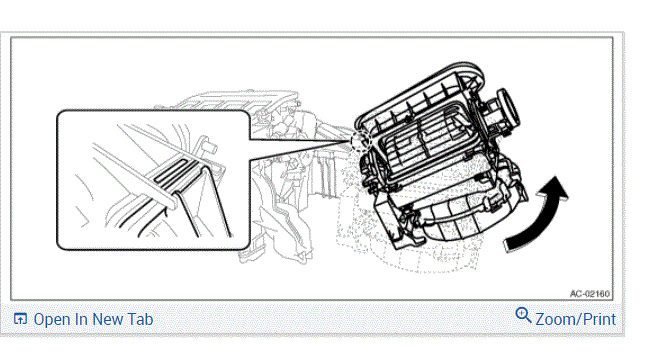 AC-02160

Open In New Tab

Zoom/Print