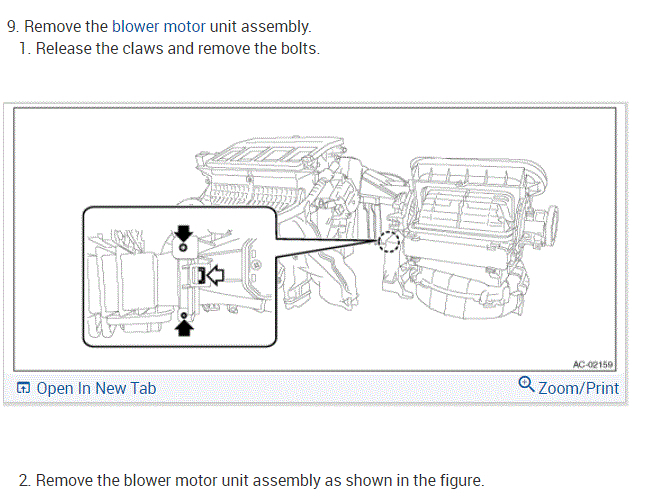 9. Remove the blower motor unit assembly.

1. Release the claws and remove the bolts.

AC-02159

Open In New Tab

Zoom/Print

2. Remove the blower motor unit assembly as shown in the figure.