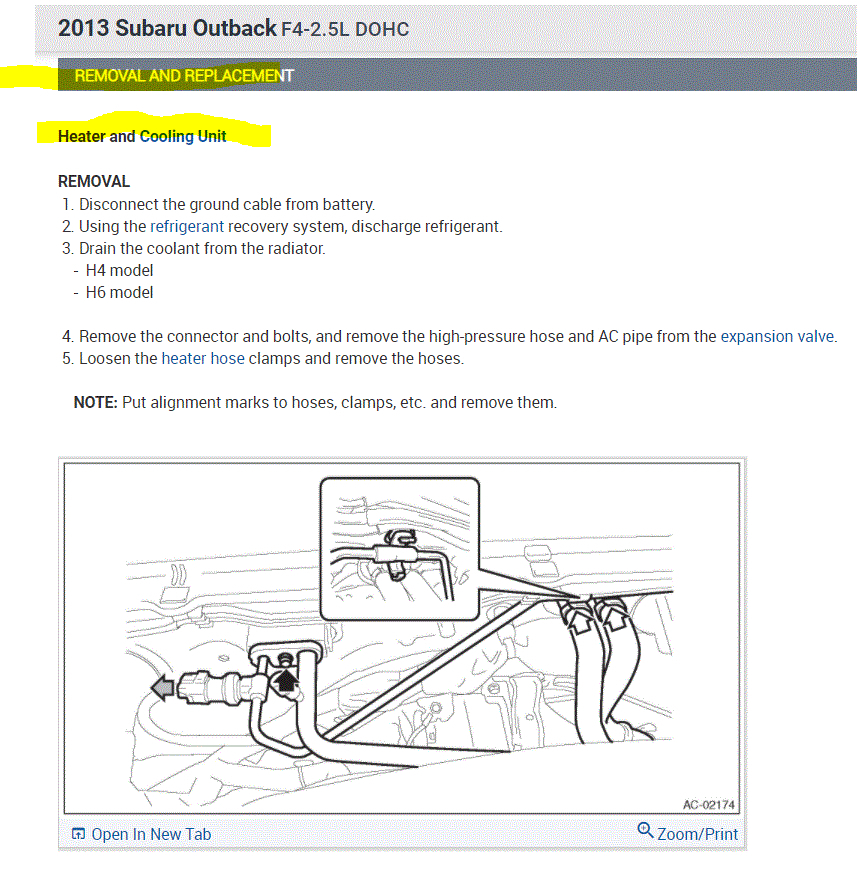 2013 Subaru Outback F4-2.5L DOHC

REMOVAL AND REPLACEMENT

Heater and Cooling Unit

REMOVAL
1. Disconnect the ground cable from battery.
2. Using the refrigerant recovery system, discharge refrigerant.
3. Drain the coolant from the radiator.
- H4 model
- H6 model

4. Remove the connector and bolts, and remove the high-pressure hose and AC pipe from the expansion valve.
5. Loosen the heater hose clamps and remove the hoses.

NOTE: Put alignment marks to hoses, clamps, etc. and remove them.

AC-02174

Open In New Tab

Zoom/Print