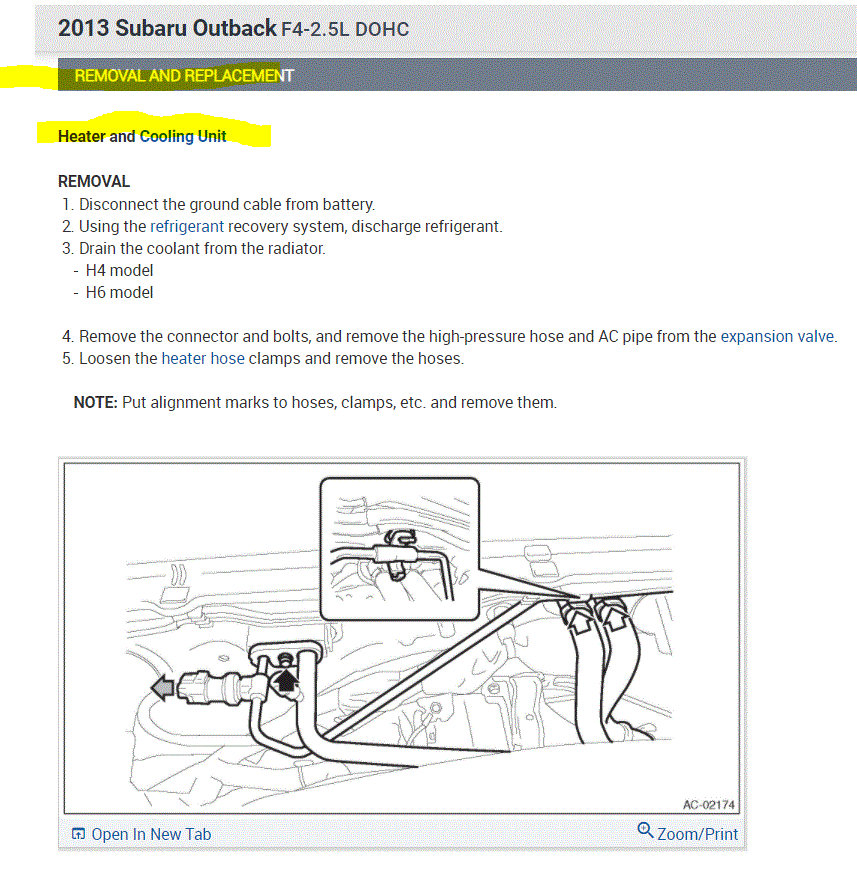 2013 Subaru Outback F4-2.5L DOHC

REMOVAL AND REPLACEMENT

Heater and Cooling Unit

REMOVAL
1. Disconnect the ground cable from battery.
2. Using the refrigerant recovery system, discharge refrigerant.
3. Drain the coolant from the radiator.
- H4 model
- H6 model

4. Remove the connector and bolts, and remove the high-pressure hose and AC pipe from the expansion valve.
5. Loosen the heater hose clamps and remove the hoses.

NOTE: Put alignment marks to hoses, clamps, etc. and remove them.

AC-02174

Open In New Tab

Zoom/Print