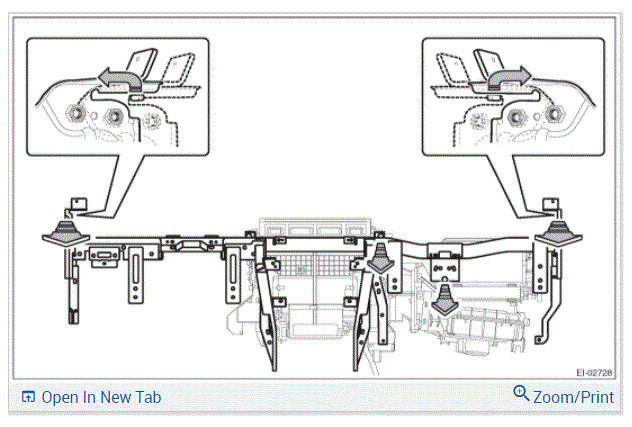 EI-02728

Open In New Tab

Zoom/Print