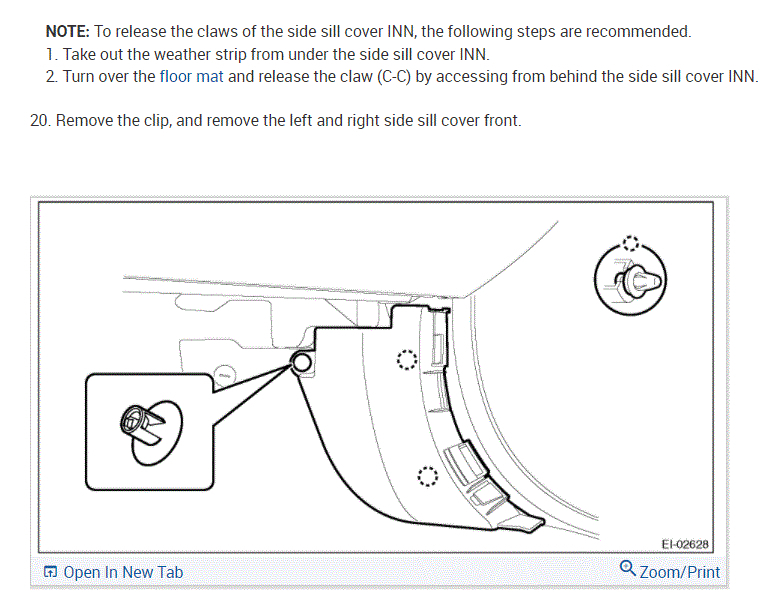 NOTE: To release the claws of the side sill cover INN, the following steps are recommended.
1. Take out the weather strip from under the side sill cover INN.
2. Turn over the floor mat and release the claw (C-C) by accessing from behind the side sill cover INN.

20. Remove the clip, and remove the left and right side sill cover front.

EI-02628

Open In New Tab

Zoom/Print