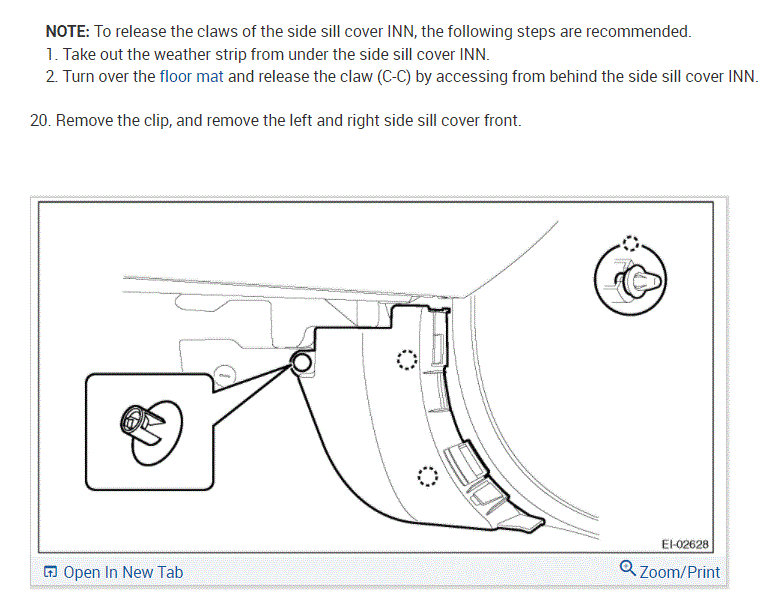 NOTE: To release the claws of the side sill cover INN, the following steps are recommended.
1. Take out the weather strip from under the side sill cover INN.
2. Turn over the floor mat and release the claw (C-C) by accessing from behind the side sill cover INN.

20. Remove the clip, and remove the left and right side sill cover front.

EI-02628

Open In New Tab

Zoom/Print