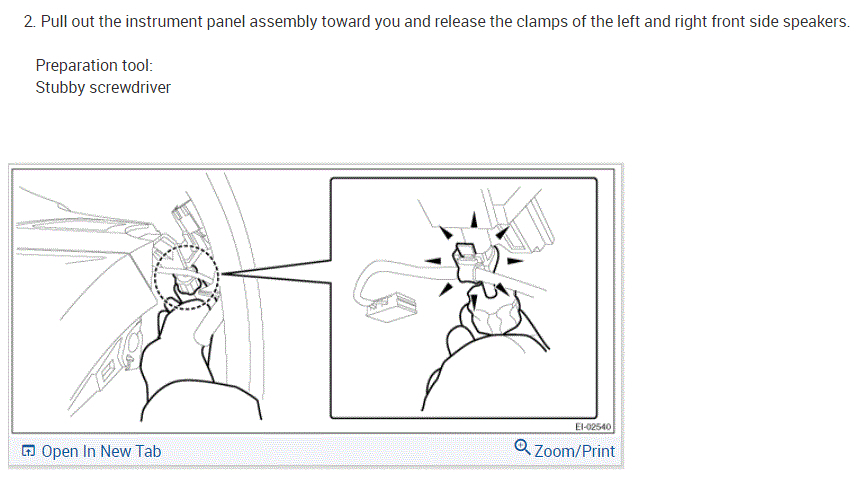 2. Pull out the instrument panel assembly toward you and release the clamps of the left and right front side speakers.

Preparation tool:
Stubby screwdriver

EI-02540

Open In New Tab

Zoom/Print