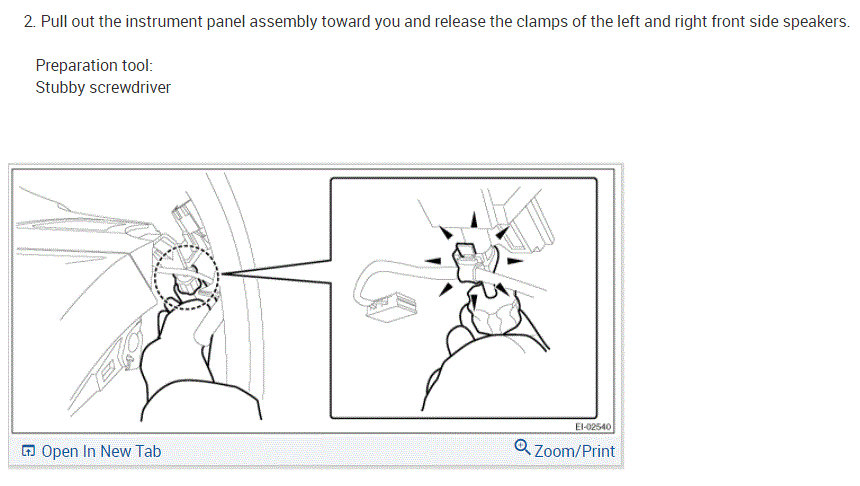 2. Pull out the instrument panel assembly toward you and release the clamps of the left and right front side speakers.

Preparation tool:
Stubby screwdriver

EI-02540

Open In New Tab

Zoom/Print