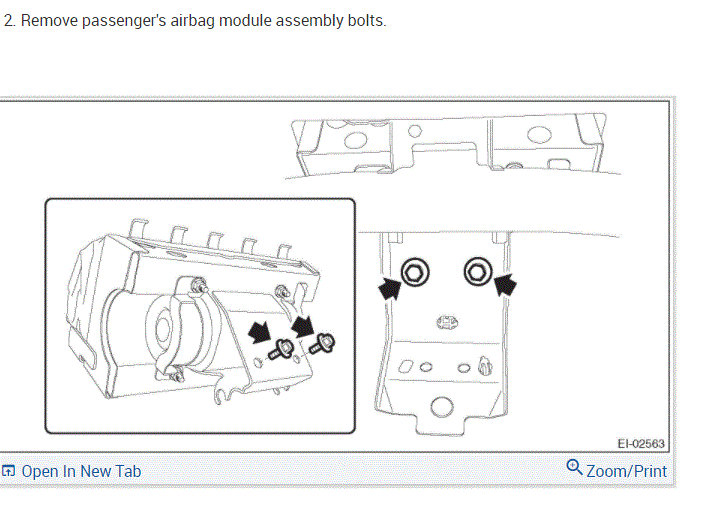 2. Remove passenger's airbag module assembly bolts.

EI-02563

Open In New Tab

Zoom/Print