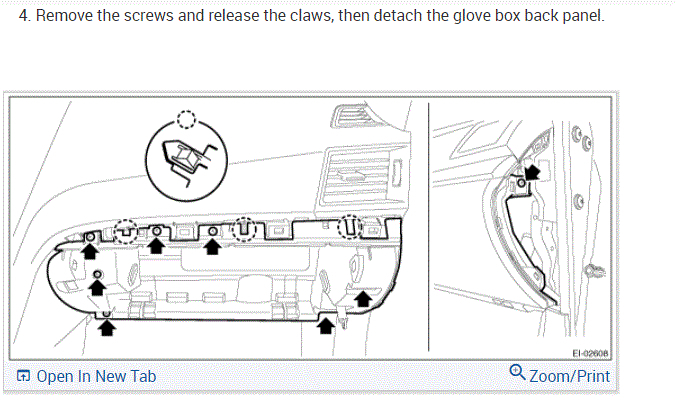 4. Remove the screws and release the claws, then detach the glove box back panel.

EI-02608

Open In New Tab

Zoom/Print