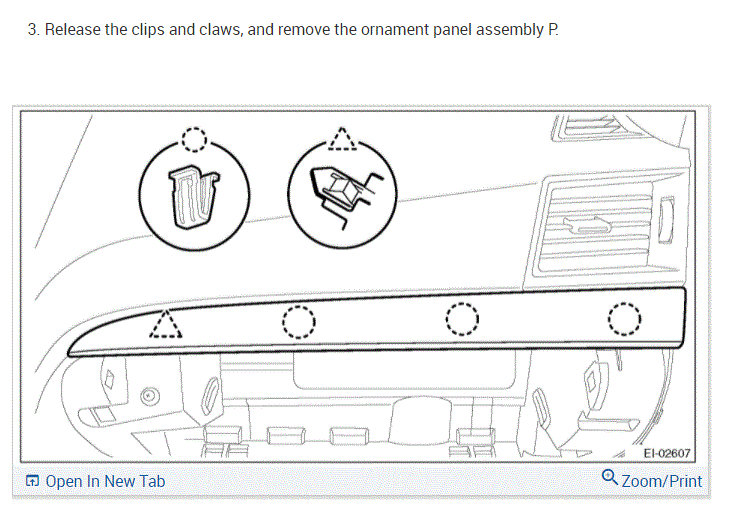 3. Release the clips and claws, and remove the ornament panel assembly P.

EI-02607

Open In New Tab

Zoom/Print