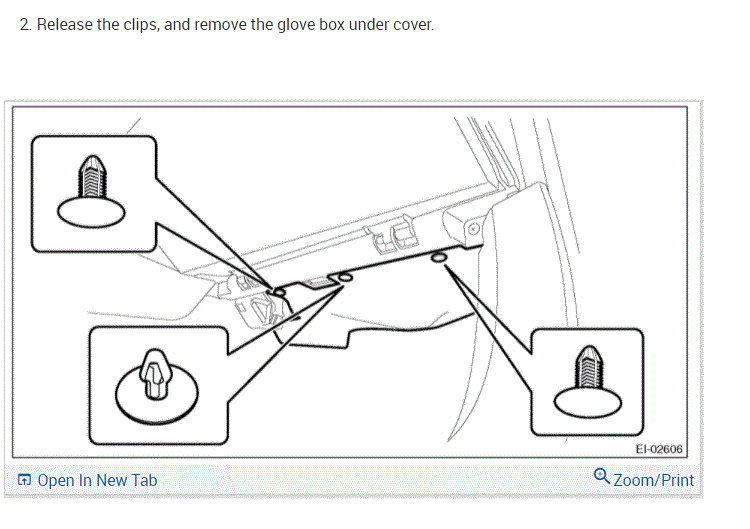 2. Release the clips, and remove the glove box under cover.

EI-02606

Open In New Tab

Zoom/Print