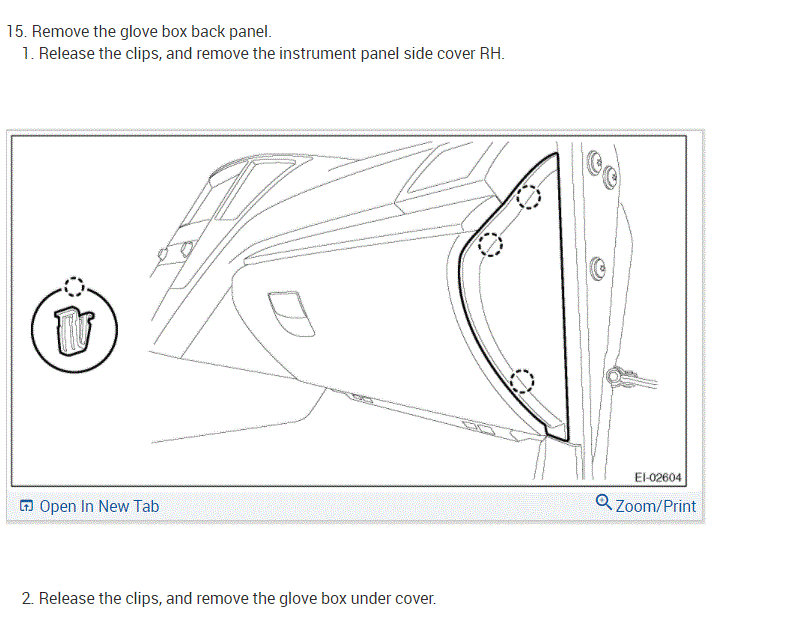 15. Remove the glove box back panel.
1. Release the clips, and remove the instrument panel side cover RH.

EI-02604

Open In New Tab

Zoom/Print

2. Release the clips, and remove the glove box under cover.