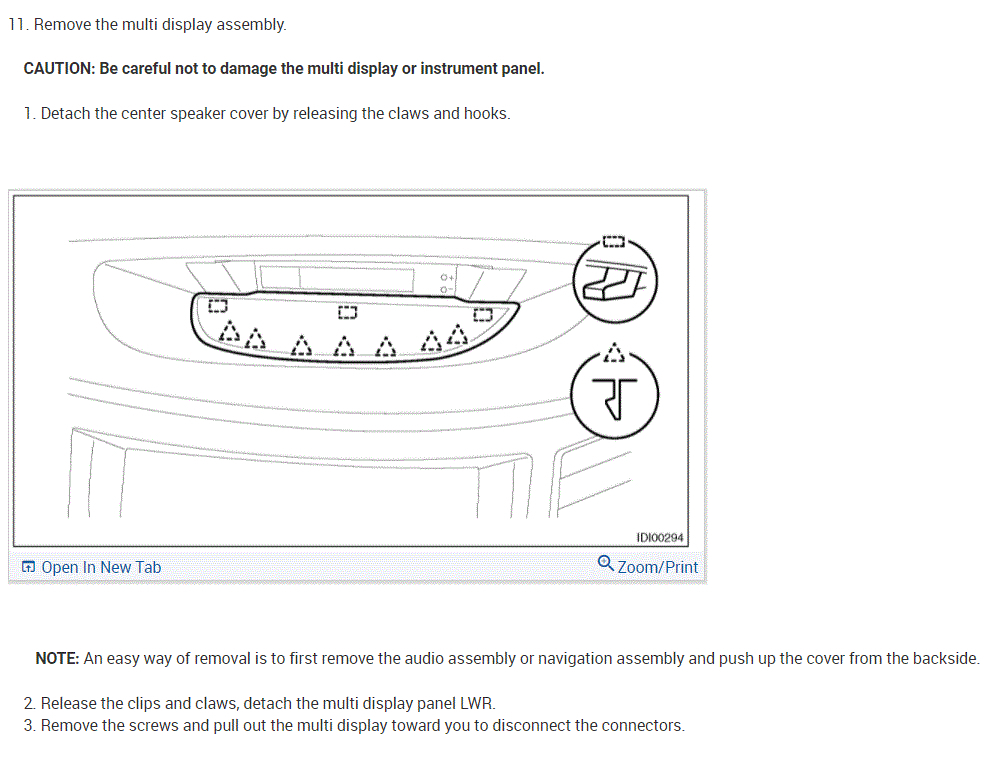 11. Remove the multi display assembly.

CAUTION: Be careful not to damage the multi display or instrument panel.

1. Detach the center speaker cover by releasing the claws and hooks.

IDI00294

Open In New Tab

Zoom/Print

NOTE: An easy way of removal is to first remove the audio assembly or navigation assembly and push up the cover from the backside.

2. Release the clips and claws, detach the multi display panel LWR.
3. Remove the screws and pull out the multi display toward you to disconnect the connectors.