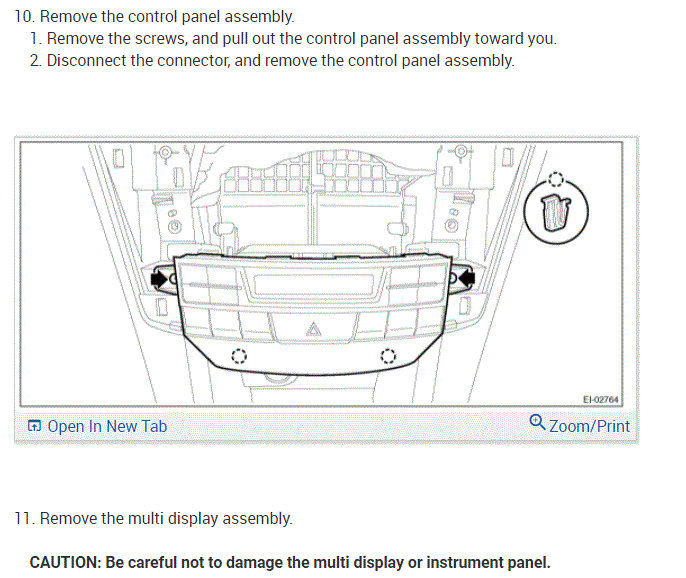 10. Remove the control panel assembly.
1. Remove the screws, and pull out the control panel assembly toward you.
2. Disconnect the connector, and remove the control panel assembly.

EI-02764

Open In New Tab

Zoom/Print

11. Remove the multi display assembly.

CAUTION: Be careful not to damage the multi display or instrument panel.